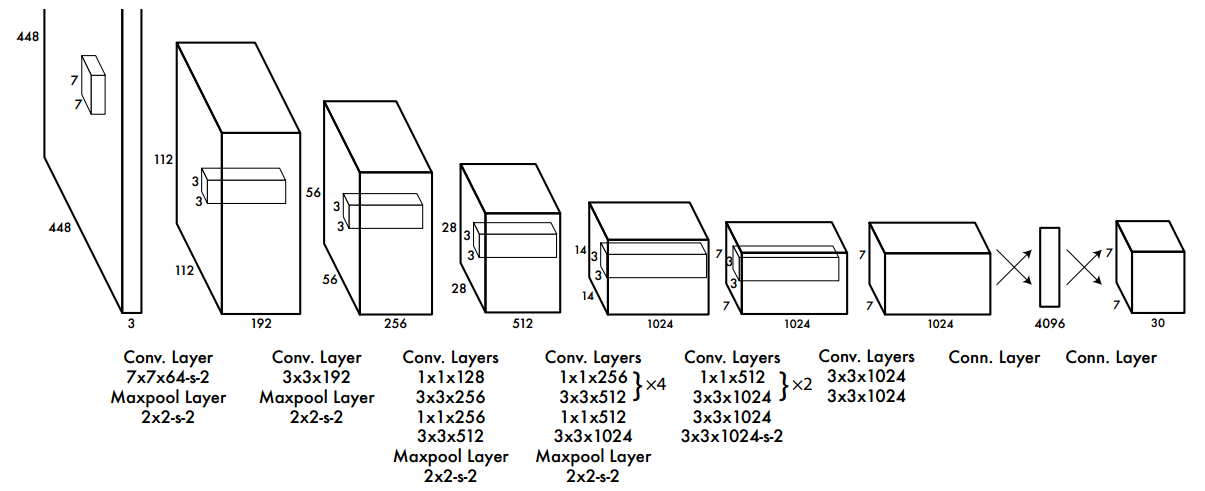 448
7
7
448
3

112
3
3
112
192

56
3
3
56
256

28
3
3
28
512

14
3
3
14
1024

7
3
3
7
1024

7
7
1024

4096

7
7
30

Conv. Layer
7x7x64-s-2
Maxpool Layer
2x2-s-2

Conv. Layer
3x3x192
Maxpool Layer
2x2-s-2

Conv. Layers
1x1x128
3x3x256
1x1x256
3x3x512
Maxpool Layer
2x2-s-2

Conv. Layers
1x1x256
3x3x512 } ×4
1x1x512
3x3x1024
Maxpool Layer
2x2-s-2

Conv. Layers
1x1x512
3x3x1024 } ×2
3x3x1024
3x3x1024-s-2

Conv. Layers
3x3x1024
3x3x1024

Conn. Layer

Conn. Layer